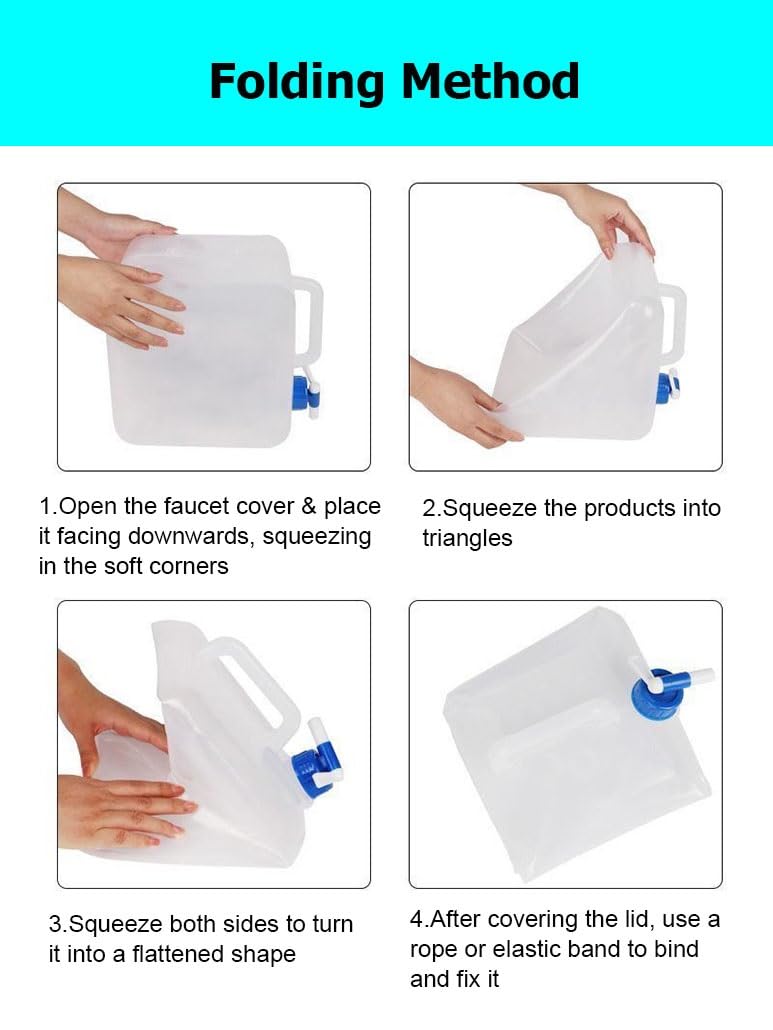 Folding Method

1.Open the faucet cover & place it facing downwards, squeezing in the soft corners

2.Squeeze the products into triangles

3.Squeeze both sides to turn it into a flattened shape

4.After covering the lid, use a rope or elastic band to bind and fix it