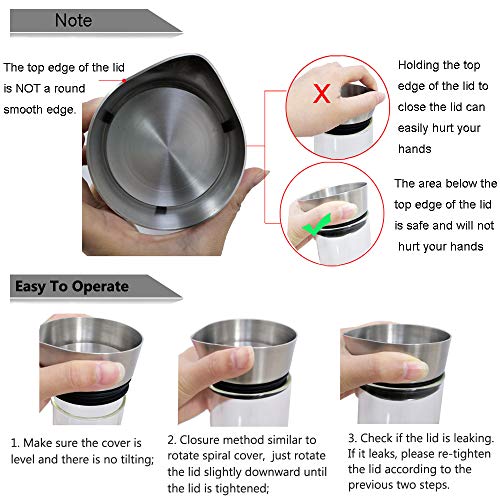 Note

The top edge of the lid is NOT a round smooth edge.

X

Holding the top edge of the lid to close the lid can easily hurt your hands

The area below the top edge of the lid is safe and will not hurt your hands

Easy To Operate

1. Make sure the cover is level and there is no tilting;

2. Closure method similar to rotate spiral cover, just rotate the lid slightly downward until the lid is tightened;

3. Check if the lid is leaking. If it leaks, please re-tighten the lid according to the previous two steps.