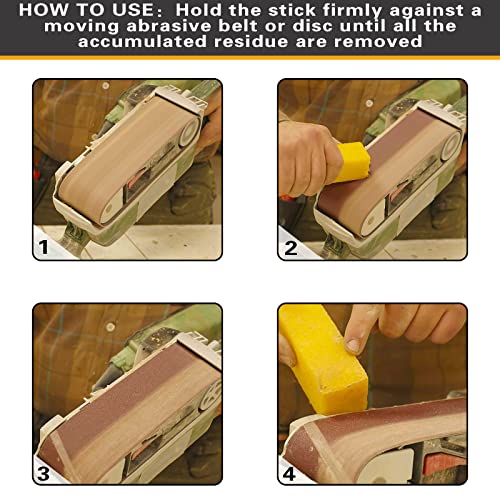 HOW TO USE: Hold the stick firmly against a moving abrasive belt or disc until all the accumulated residue are removed

1

2

3

4