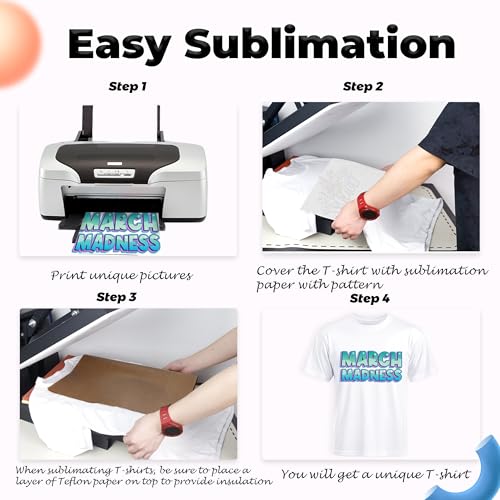 Easy Sublimation

Step 1

MARCH MADNESS

Print unique pictures

Step 2

Cover the T-shirt with sublimation paper with pattern

Step 3

When sublimating T-shirts, be sure to place a layer of Teflon paper on top to provide insulation

Step 4

MARCH MADNESS

You will get a unique T-shirt