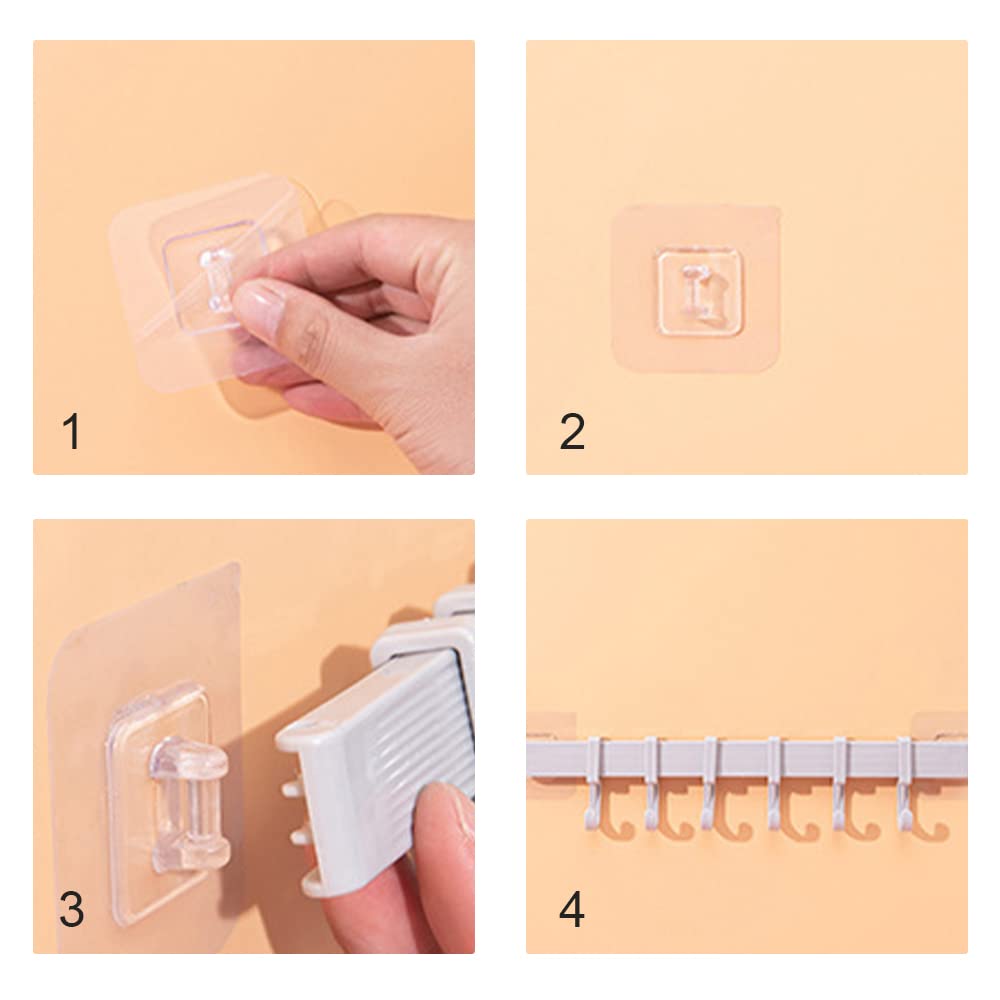 1

2

3

4