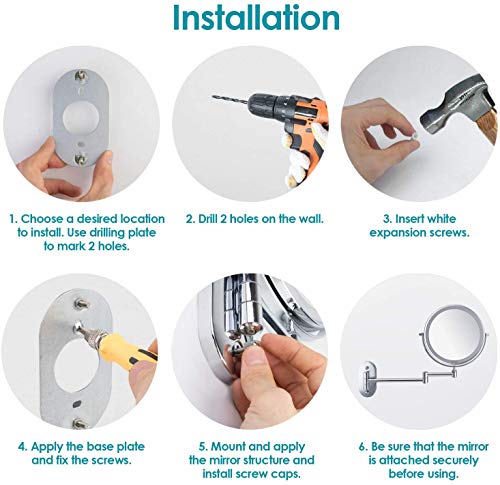 Installation

1. Choose a desired location to install. Use drilling plate to mark 2 holes.

2. Drill 2 holes on the wall.

3. Insert white expansion screws.

4. Apply the base plate and fix the screws.

5. Mount and apply the mirror structure and install screw caps.

6. Be sure that the mirror is attached securely before using.