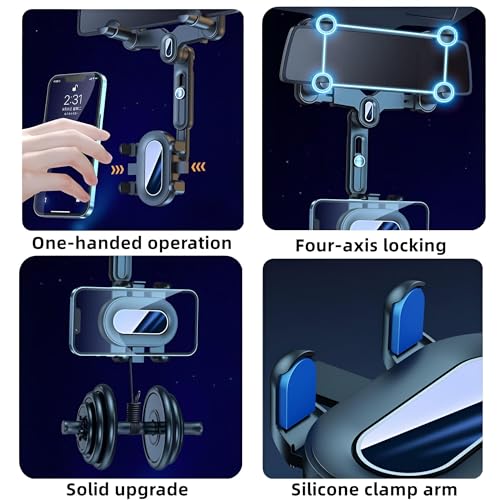 2:31

One-handed operation

Four-axis locking

Solid upgrade

Silicone clamp arm