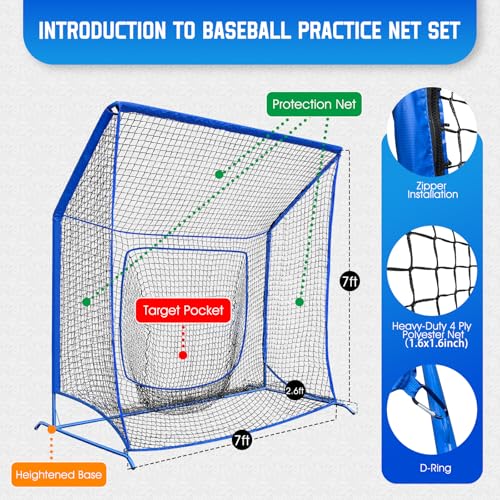 INTRODUCTION TO BASEBALL PRACTICE NET SET

Protection Net

Target Pocket

7ft

2.6ft

7ft

Heightened Base

Zipper Installation

Heavy-Duty 4 Ply Polyester Net (1.6x1.6inch)

D-Ring