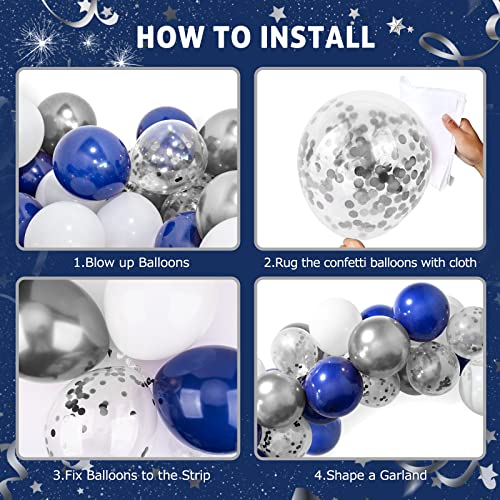 HOW TO INSTALL

1.Blow up Balloons

2.Rug the confetti balloons with cloth

3.Fix Balloons to the Strip

4.Shape a Garland