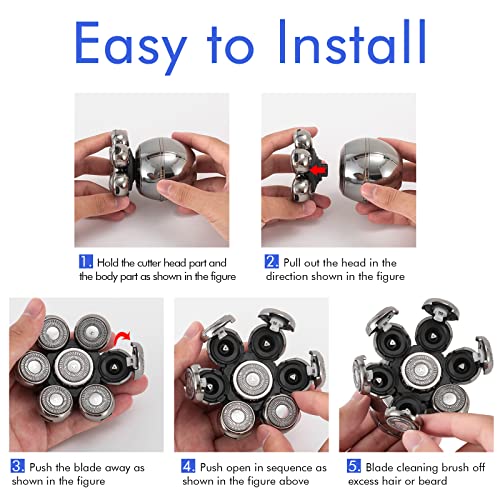 Easy to Install

1. Hold the cutter head part and the body part as shown in the figure

2. Pull out the head in the direction shown in the figure

3. Push the blade away as shown in the figure

4. Push open in sequence as shown in the figure above

5. Blade cleaning brush off excess hair or beard