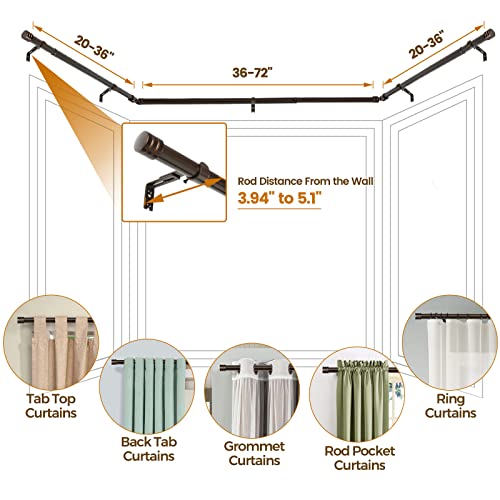 20-36"

36-72"

20-36"

Rod Distance From the Wall
3.94" to 5.1"

Tab Top Curtains

Back Tab Curtains

Grommet Curtains

Rod Pocket Curtains

Ring Curtains