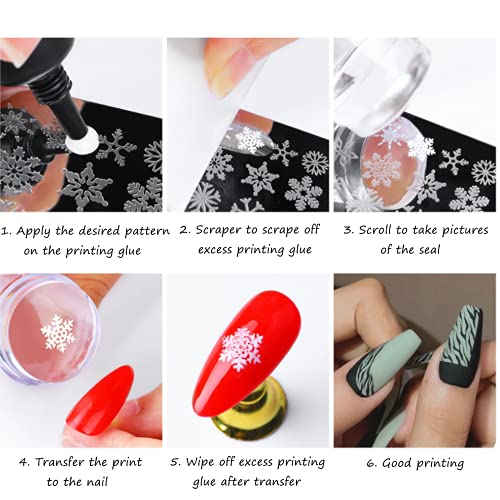 1. Apply the desired pattern on the printing glue

2. Scraper to scrape off excess printing glue

3. Scroll to take pictures of the seal

4. Transfer the print to the nail

5. Wipe off excess printing glue after transfer

6. Good printing