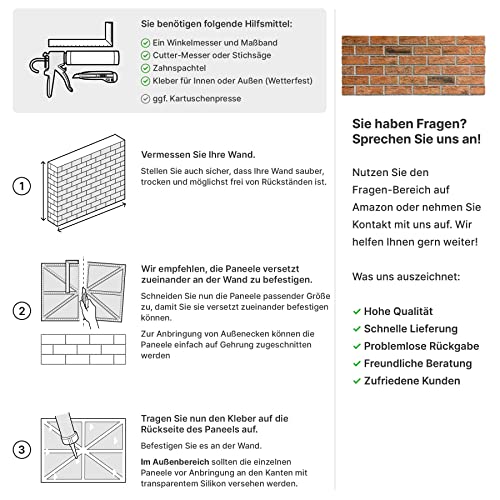 Sie benötigen folgende Hilfsmittel:

Ein Winkelmesser und Maßband
Cutter-Messer oder Stichsäge
Zahnspachtel
Kleber für Innen oder Außen (Wetterfest)
ggf. Kartuschenpresse

1

Vermessen Sie Ihre Wand.

Stellen Sie auch sicher, dass Ihre Wand sauber, trocken und möglichst frei von Rückständen ist.

2

Wir empfehlen, die Paneele versetzt zueinander an der Wand zu befestigen.

Schneiden Sie nun die Paneele passender Größe zu, damit Sie sie versetzt zueinander befestigen können.

Zur Anbringung von Außenecken können die Paneele einfach auf Gehrung zugeschnitten werden

3

Tragen Sie nun den Kleber auf die Rückseite des Paneels auf.

Befestigen Sie es an der Wand.

Im Außenbereich sollten die einzelnen Paneele vor Anbringung an den Kanten mit transparentem Silikon versehen werden.

Sie haben Fragen? Sprechen Sie uns an!

Nutzen Sie den Fragen-Bereich auf Amazon oder nehmen Sie Kontakt mit uns auf. Wir helfen Ihnen gern weiter!

Was uns auszeichnet:

Hohe Qualität
Schnelle Lieferung
Problemlose Rückgabe
Freundliche Beratung
Zufriedene Kunden