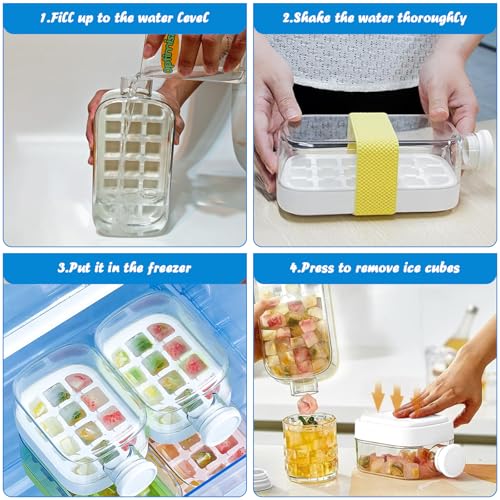 1.Fill up to the water level

2.Shake the water thoroughly

3.Put it in the freezer

4.Press to remove ice cubes