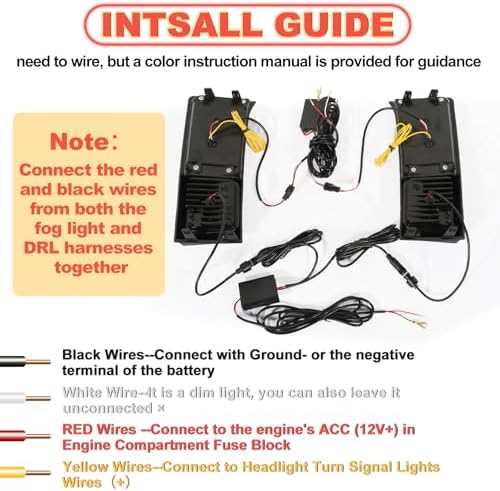 INTSALL GUIDE

need to wire, but a color instruction manual is provided for guidance

Note:
Connect the red and black wires from both the fog light and DRL harnesses together

Black Wires--Connect with Ground- or the negative terminal of the battery

White Wire--It is a dim light, you can also leave it unconnected ×

RED Wires --Connect to the engine's ACC (12V+) in Engine Compartment Fuse Block

Yellow Wires--Connect to Headlight Turn Signal Lights Wires (+)