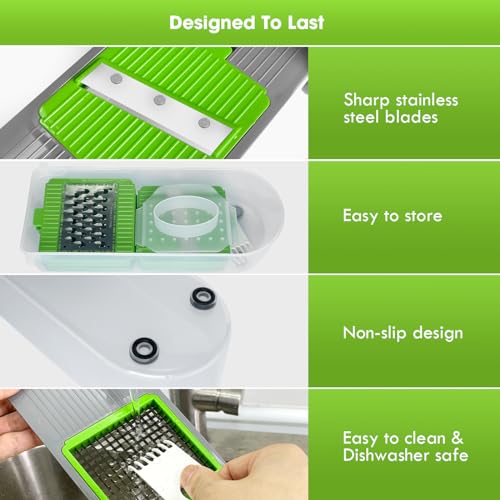 Designed To Last

Sharp stainless steel blades

Easy to store

Non-slip design

Easy to clean & Dishwasher safe