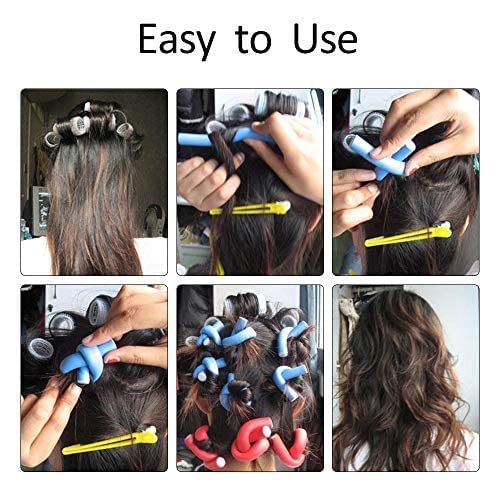 Easy to Use