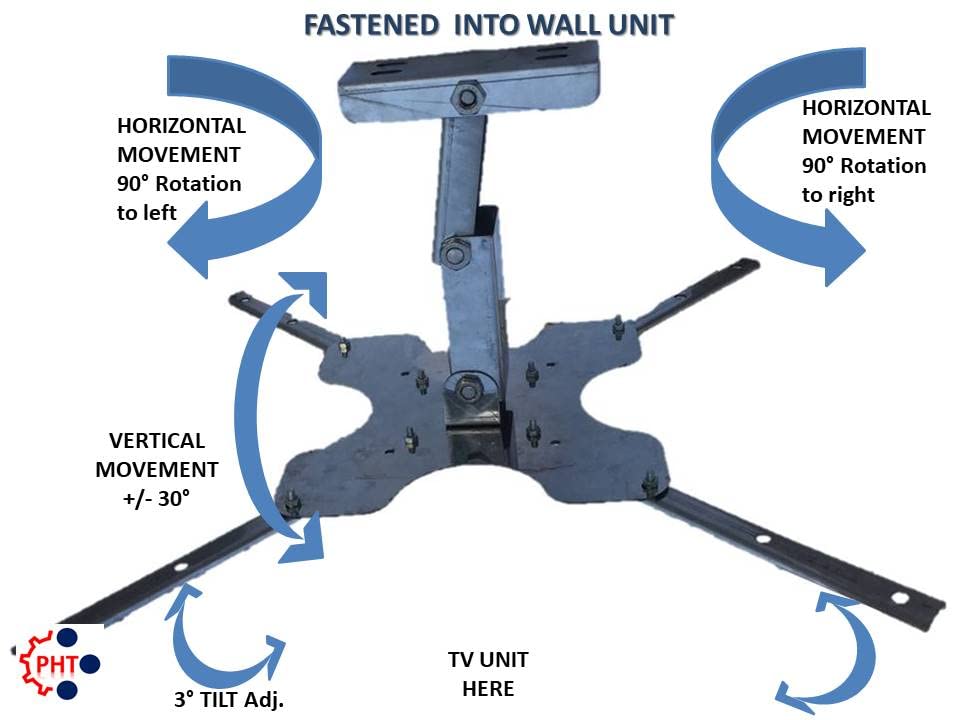 FASTENED INTO WALL UNIT

HORIZONTAL MOVEMENT 90° Rotation to left

HORIZONTAL MOVEMENT 90° Rotation to right

VERTICAL MOVEMENT +/- 30°

PHT

3° TILT Adj.

TV UNIT HERE