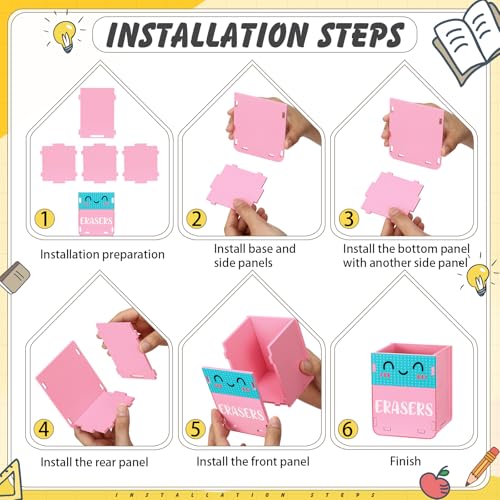 INSTALLATION STEPS

1
ERASERS
Installation preparation

2
Install base and side panels

3
Install the bottom panel with another side panel

4
Install the rear panel

5
ERASERS
Install the front panel

6
ERASERS
Finish

INSTALLATION STEPS