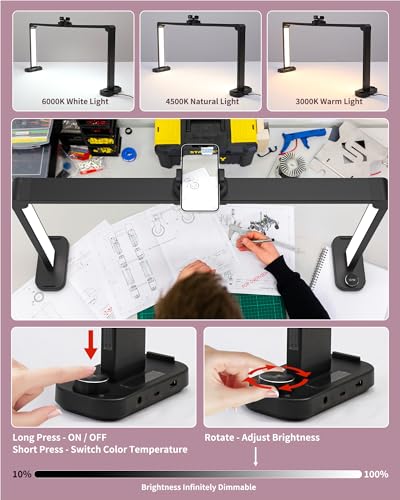 6000K White Light

4500K Natural Light

3000K Warm Light

Long Press - ON / OFF
Short Press - Switch Color Temperature

Rotate - Adjust Brightness

10%

100%

Brightness Infinitely Dimmable