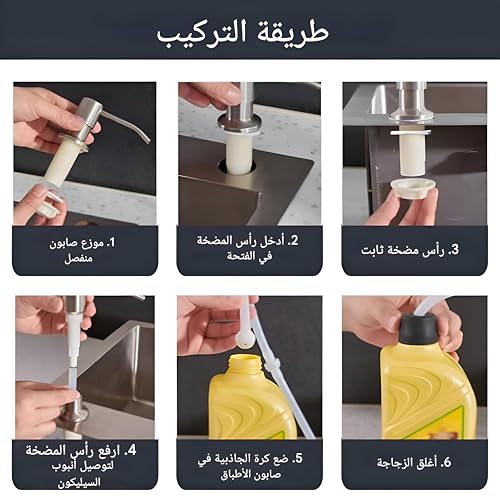 طريقة التركيب

1. موزع صابون منفصل

2. أدخل رأس المضخة في الفتحة

3. رأس مضخة ثابت

4. ارفع رأس المضخة لتوصيل أنبوب السيليكون

5. ضع كرة الجاذبية في صابون الأطباق

6. أغلق الزجاجة