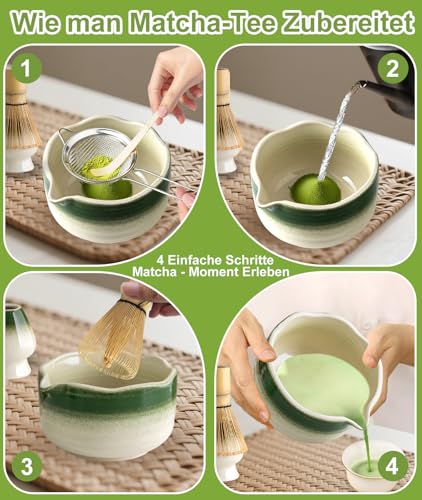 Wie man Matcha-Tee Zubereitet

1

2

4 Einfache Schritte
Matcha - Moment Erleben

3

4