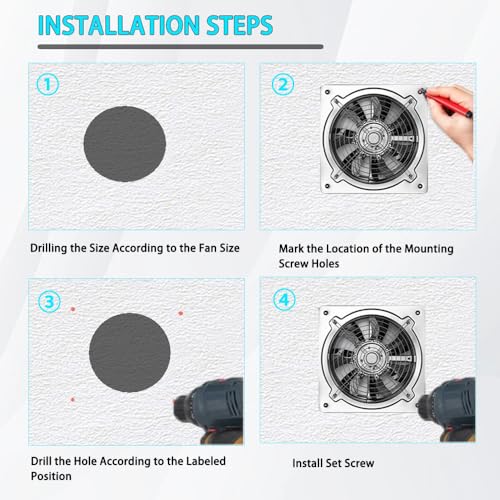 INSTALLATION STEPS

①

Drilling the Size According to the Fan Size

②

Mark the Location of the Mounting Screw Holes

③

Drill the Hole According to the Labeled Position

④

Install Set Screw