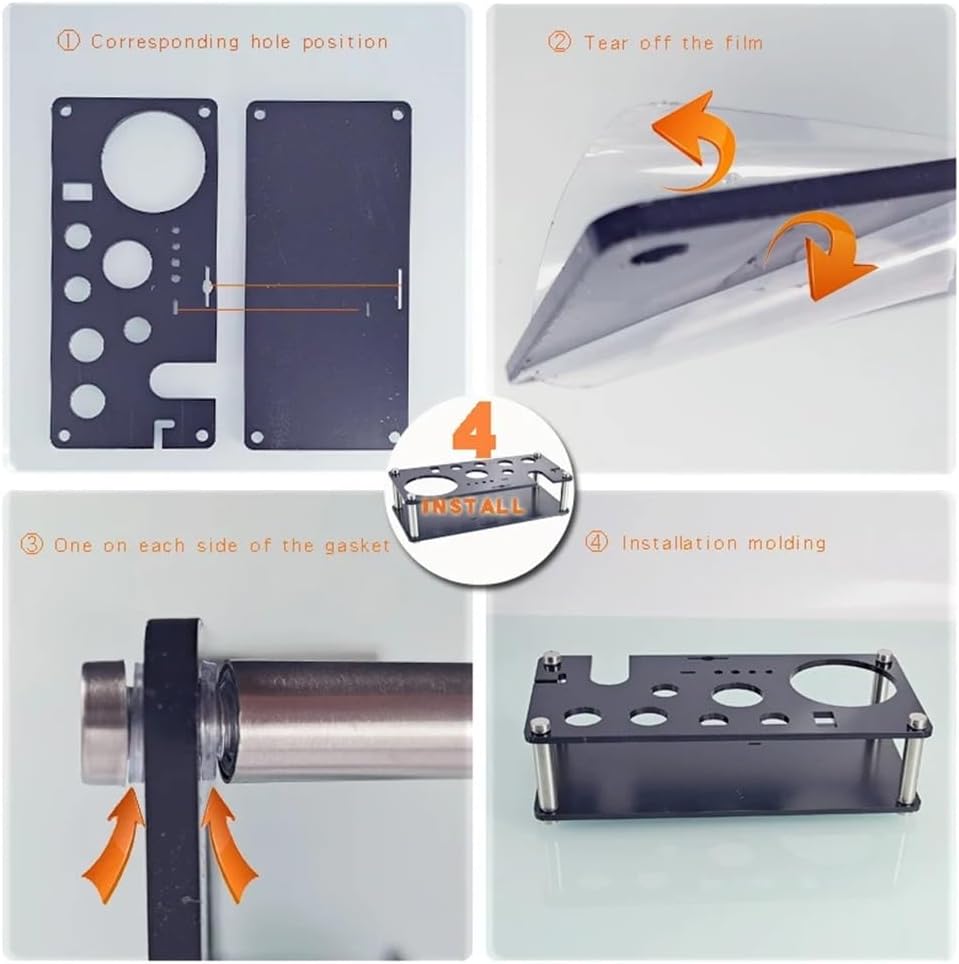 ① Corresponding hole position

② Tear off the film

4
INSTALL

③ One on each side of the gasket

④ Installation molding