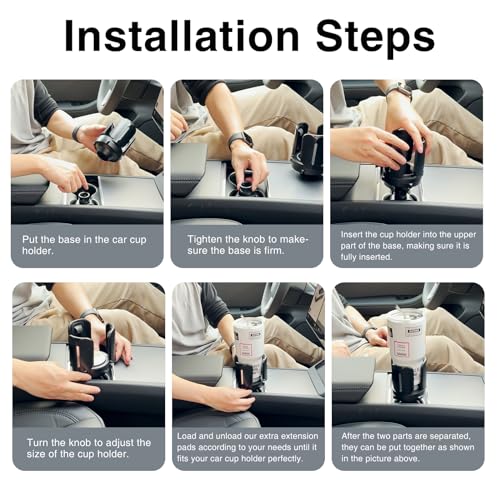 Installation Steps

Put the base in the car cup holder.

Tighten the knob to make-sure the base is firm.

Insert the cup holder into the upper part of the base, making sure it is fully inserted.

Turn the knob to adjust the size of the cup holder.

Load and unload our extra extension pads according to your needs until it fits your car cup holder perfectly.

After the two parts are separated, they can be put together as shown in the picture above.