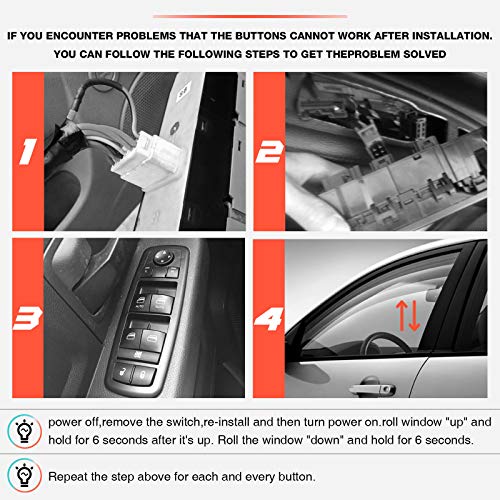 IF YOU ENCOUNTER PROBLEMS THAT THE BUTTONS CANNOT WORK AFTER INSTALLATION. YOU CAN FOLLOW THE FOLLOWING STEPS TO GET THEPROBLEM SOLVED

1

2

3

4

power off,remove the switch,re-install and then turn power on.roll window "up" and hold for 6 seconds after it's up. Roll the window "down" and hold for 6 seconds.

Repeat the step above for each and every button.