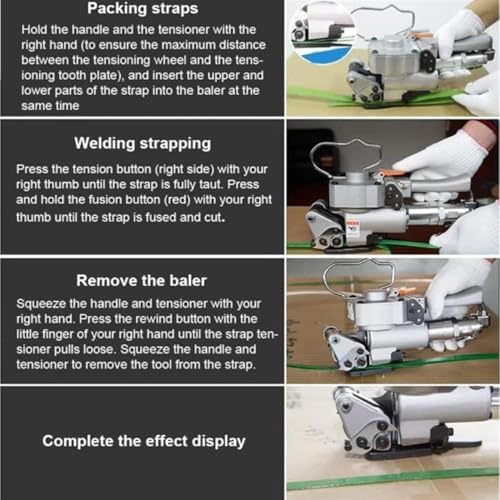 Packing straps

Hold the handle and the tensioner with the right hand (to ensure the maximum distance between the tensioning wheel and the tensioning tooth plate), and insert the upper and lower parts of the strap into the baler at the same time

Welding strapping

Press the tension button (right side) with your right thumb until the strap is fully taut. Press and hold the fusion button (red) with your right thumb until the strap is fused and cut.

Remove the baler

Squeeze the handle and tensioner with your right hand. Press the rewind button with the little finger of your right hand until the strap tensioner pulls loose. Squeeze the handle and tensioner to remove the tool from the strap.

Complete the effect display