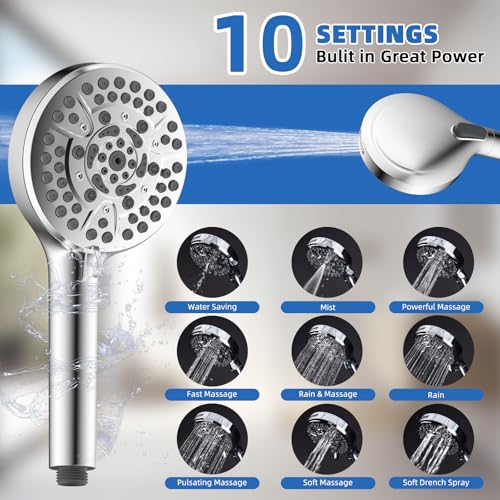 10 SETTINGS
Bulit in Great Power

Water Saving
Mist
Powerful Massage
Fast Massage
Rain & Massage
Rain
Pulsating Massage
Soft Massage
Soft Drench Spray