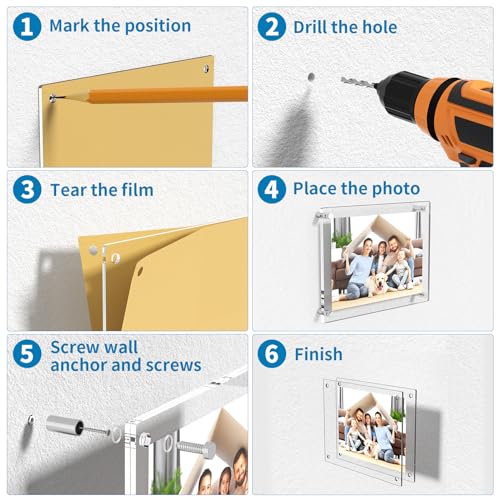 1 Mark the position

2 Drill the hole

3 Tear the film

4 Place the photo

5 Screw wall anchor and screws

6 Finish