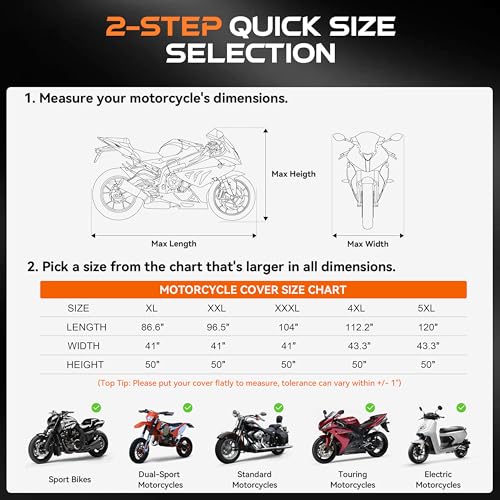 2-STEP QUICK SIZE SELECTION

1. Measure your motorcycle's dimensions.

Max Heigth

Max Length

Max Width

2. Pick a size from the chart that's larger in all dimensions.

MOTORCYCLE COVER SIZE CHART

| SIZE | XL | XXL | XXXL | 4XL | 5XL |
|---|---|---|---|---|---|
| LENGTH | 86.6" | 96.5" | 104" | 112.2" | 120" |
| WIDTH | 41" | 41" | 41" | 43.3" | 43.3" |
| HEIGHT | 50" | 50" | 50" | 50" | 50" |

(Top Tip: Please put your cover flatly to measure, tolerance can vary within +/- 1")

Sport Bikes

Dual-Sport Motorcycles

Standard Motorcycles

Touring Motorcycles

Electric Motorcycles