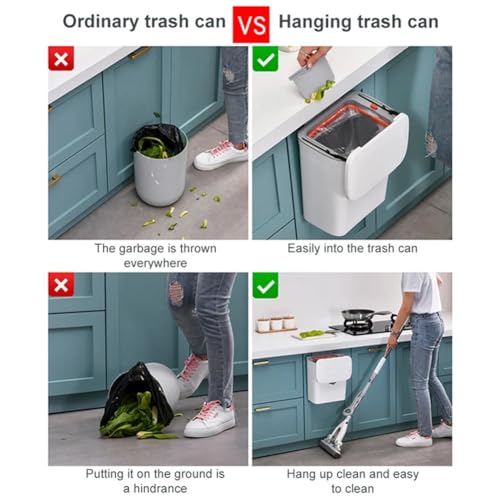 Ordinary trash can VS Hanging trash can

The garbage is thrown everywhere

Easily into the trash can

Putting it on the ground is a hindrance

Hang up clean and easy to clean