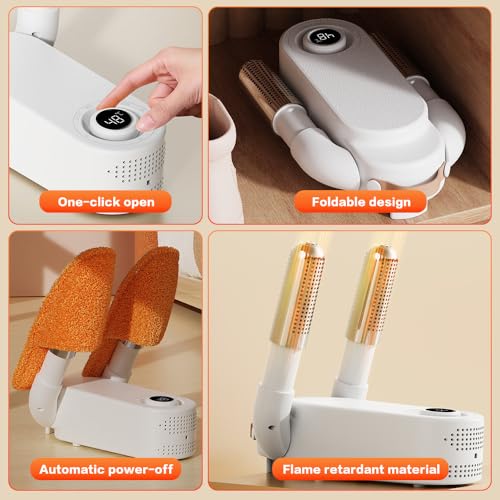 48

One-click open

48

Foldable design

Automatic power-off

Flame retardant material