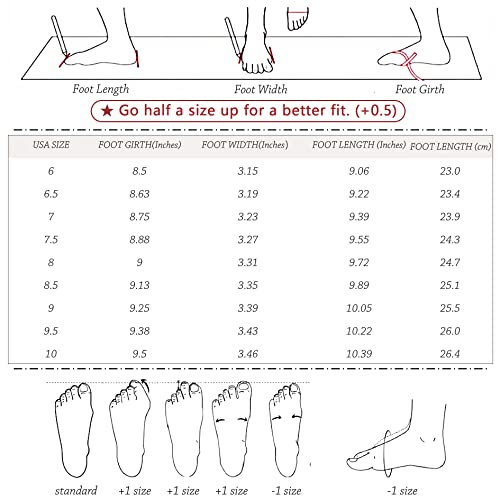 Foot Length

Foot Width

Foot Girth

★ Go half a size up for a better fit. (+0.5)

| USA SIZE | FOOT GIRTH(Inches) | FOOT WIDTH(Inches) | FOOT LENGTH (Inches) | FOOT LENGTH (cm) |
|---|---|---|---|---|
| 6 | 8.5 | 3.15 | 9.06 | 23.0 |
| 6.5 | 8.63 | 3.19 | 9.22 | 23.4 |
| 7 | 8.75 | 3.23 | 9.39 | 23.9 |
| 7.5 | 8.88 | 3.27 | 9.55 | 24.3 |
| 8 | 9 | 3.31 | 9.72 | 24.7 |
| 8.5 | 9.13 | 3.35 | 9.89 | 25.1 |
| 9 | 9.25 | 3.39 | 10.05 | 25.5 |
| 9.5 | 9.38 | 3.43 | 10.22 | 26.0 |
| 10 | 9.5 | 3.46 | 10.39 | 26.4 |

standard

+1 size

+1 size

+1 size

-1 size

-1 size