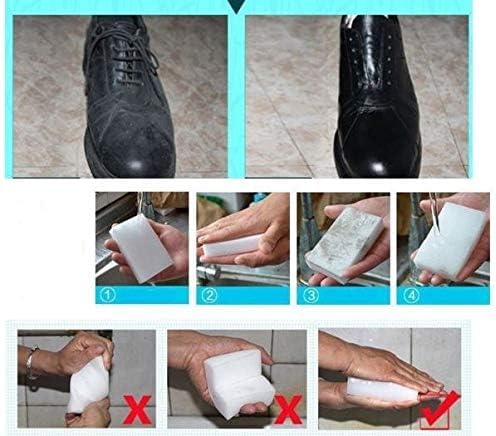 ①
②
③
④