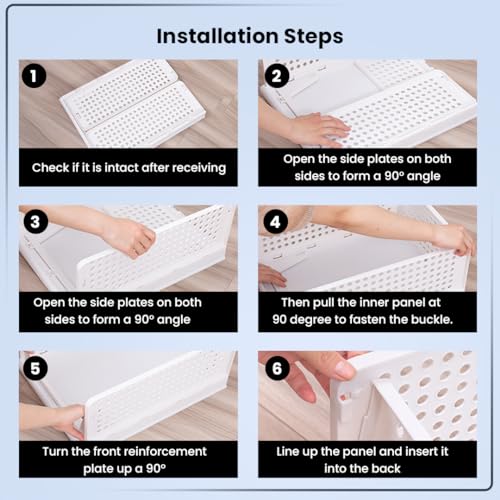 Installation Steps

1

Check if it is intact after receiving

2

Open the side plates on both sides to form a 90° angle

3

Open the side plates on both sides to form a 90° angle

4

Then pull the inner panel at 90 degree to fasten the buckle.

5

Turn the front reinforcement plate up a 90°

6

Line up the panel and insert it into the back