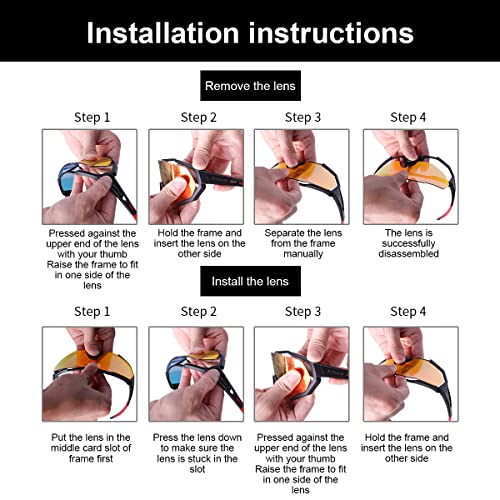 Installation instructions

Remove the lens

Step 1

Pressed against the upper end of the lens with your thumb Raise the frame to fit in one side of the lens

Step 2

Hold the frame and insert the lens on the other side

Step 3

Separate the lens from the frame manually

Step 4

The lens is successfully disassembled

Install the lens

Step 1

Put the lens in the middle card slot of frame first

Step 2

Press the lens down to make sure the lens is stuck in the slot

Step 3

Pressed against the upper end of the lens with your thumb Raise the frame to fit in one side of the lens

Step 4

Hold the frame and insert the lens on the other side