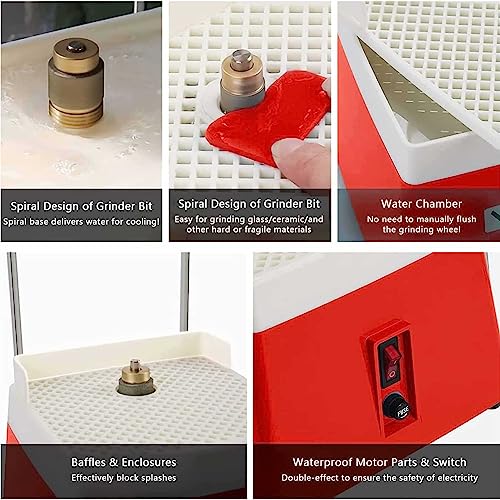 Spiral Design of Grinder Bit
Spiral base delivers water for cooling!

Spiral Design of Grinder Bit
Easy for grinding glass/ceramic/and other hard or fragile materials

Water Chamber
No need to manually flush the grinding wheel

Baffles & Enclosures
Effectively block splashes

FUSE

Waterproof Motor Parts & Switch
Double-effect to ensure the safety of electricity