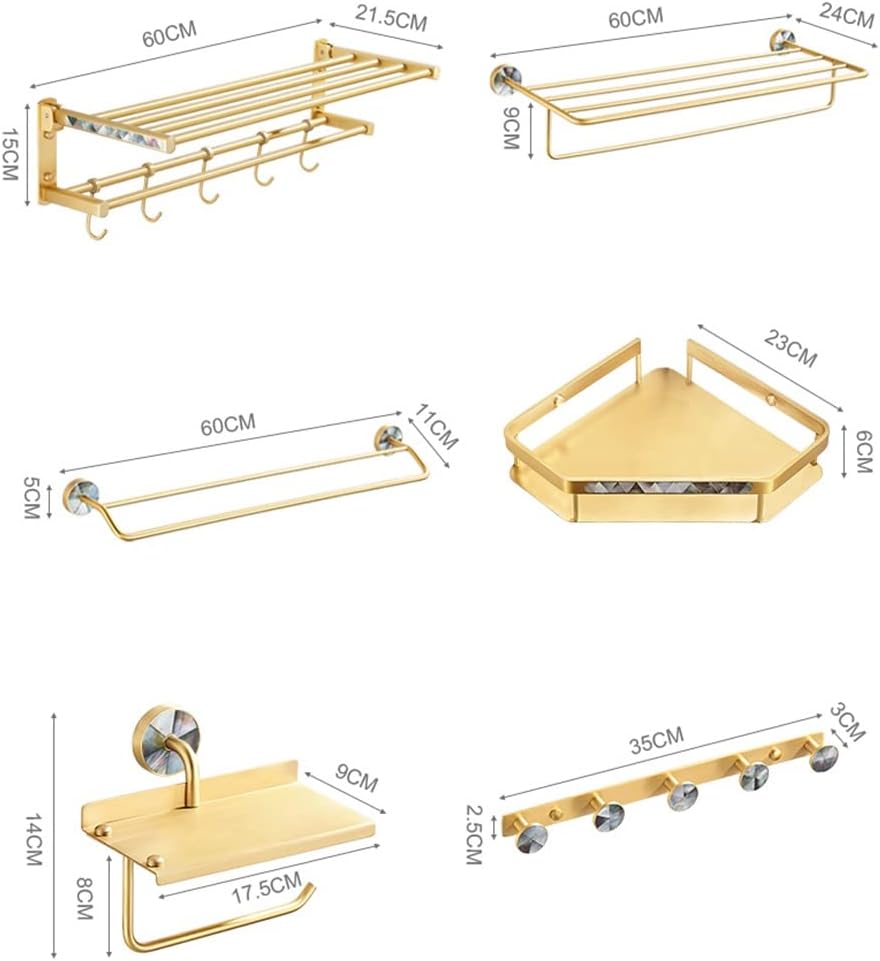 60CM
21.5CM
15CM
60CM
24CM
9CM
60CM
11CM
5CM
23CM
6CM
14CM
9CM
8CM
17.5CM
35CM
3CM
2.5CM