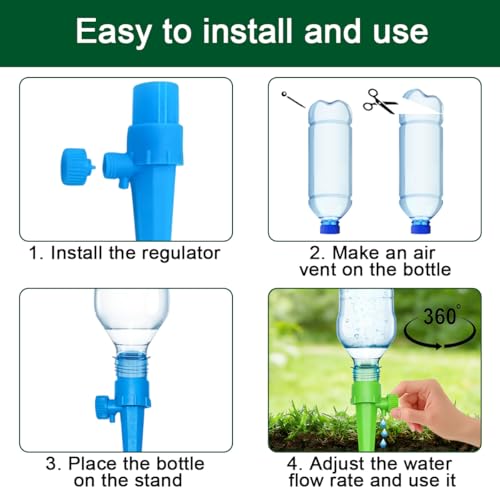 Easy to install and use

1. Install the regulator

2. Make an air vent on the bottle

3. Place the bottle on the stand

360°

4. Adjust the water flow rate and use it