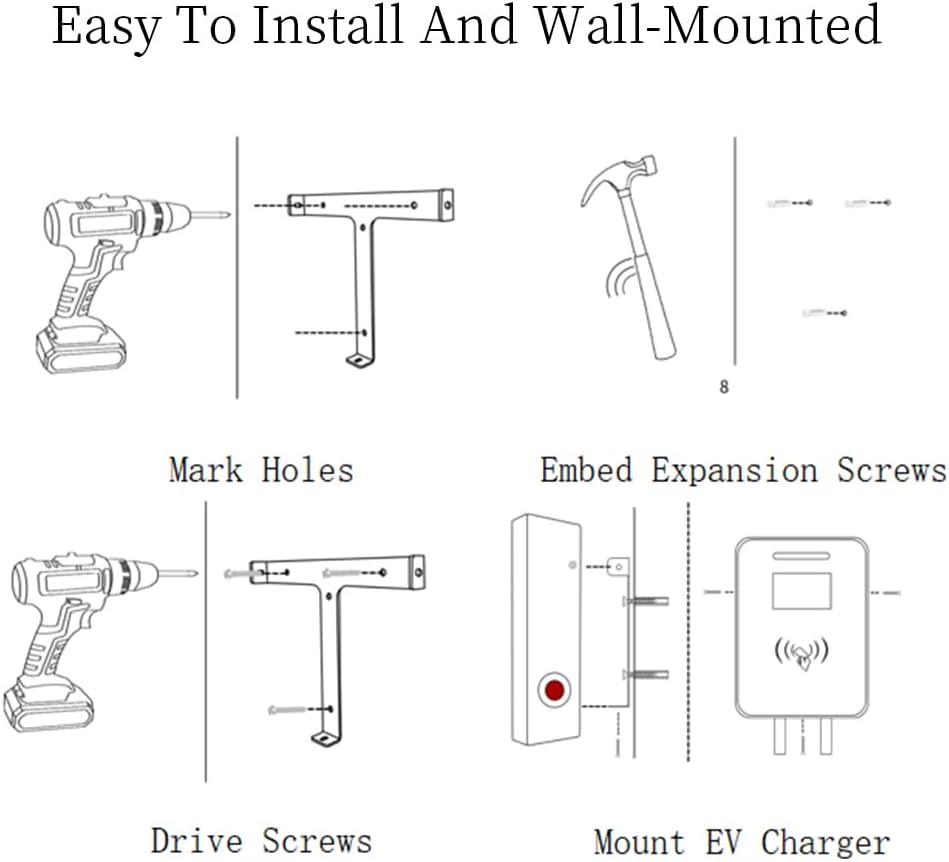 Easy To Install And Wall-Mounted

8

Mark Holes

Embed Expansion Screws

Drive Screws

Mount EV Charger