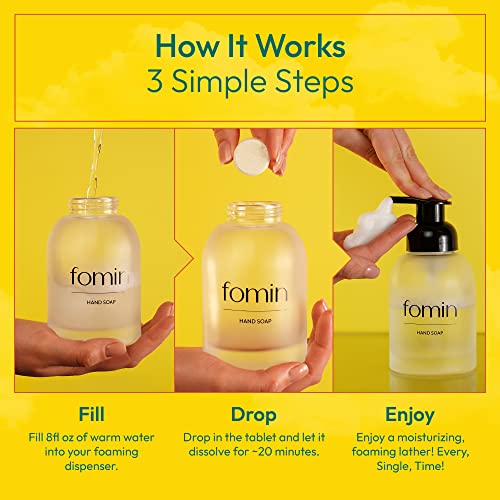 How It Works
3 Simple Steps

fomin
HAND SOAP

fomin
HAND SOAP

fomin
HAND SOAP

Fill
Fill 8fl oz of warm water into your foaming dispenser.

Drop
Drop in the tablet and let it dissolve for ~20 minutes.

Enjoy
Enjoy a moisturizing, foaming lather! Every, Single, Time!