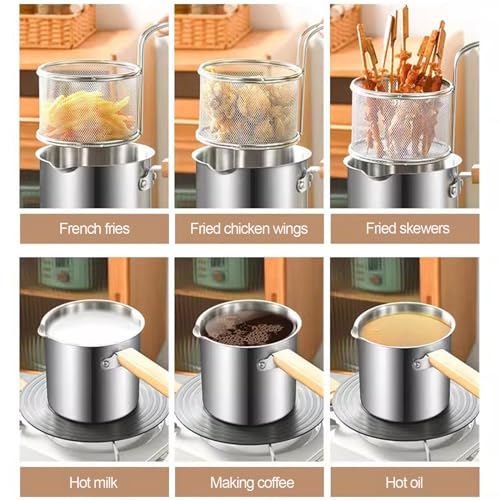 French fries

Fried chicken wings

Fried skewers

Hot milk

Making coffee

Hot oil