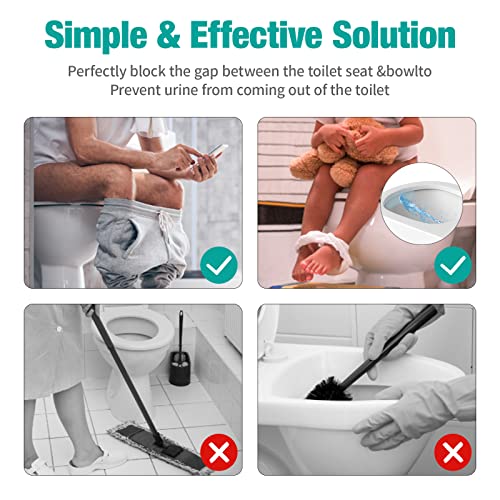 Simple & Effective Solution

Perfectly block the gap between the toilet seat &bowlto Prevent urine from coming out of the toilet