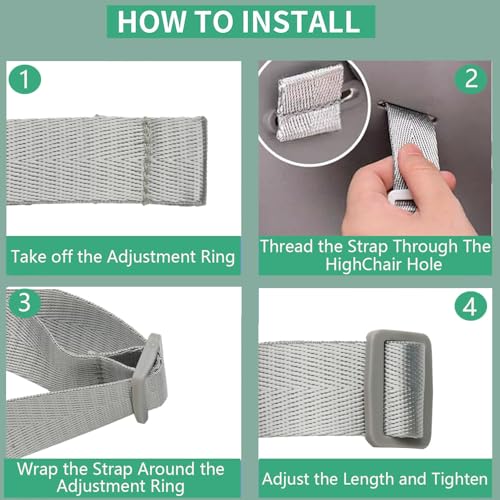 HOW TO INSTALL

1

Take off the Adjustment Ring

2

Thread the Strap Through The HighChair Hole

3

Wrap the Strap Around the Adjustment Ring

4

Adjust the Length and Tighten