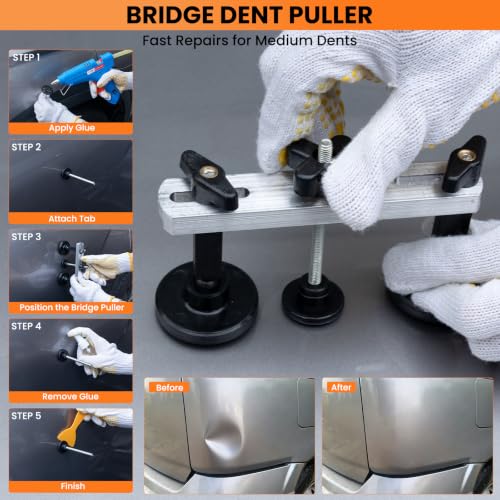 BRIDGE DENT PULLER
Fast Repairs for Medium Dents

STEP 1
Apply Glue

STEP 2
Attach Tab

STEP 3
Position the Bridge Puller

STEP 4
Remove Glue

STEP 5
Finish

Before

After