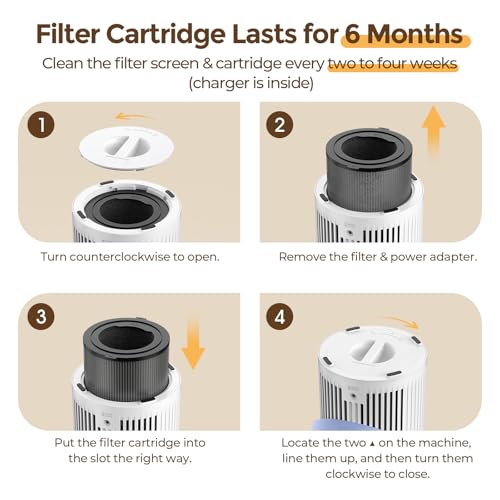 Filter Cartridge Lasts for 6 Months

Clean the filter screen & cartridge every two to four weeks (charger is inside)

1

Turn counterclockwise to open.

2

Remove the filter & power adapter.

3

Put the filter cartridge into the slot the right way.

4

Locate the two ▲ on the machine, line them up, and then turn them clockwise to close.