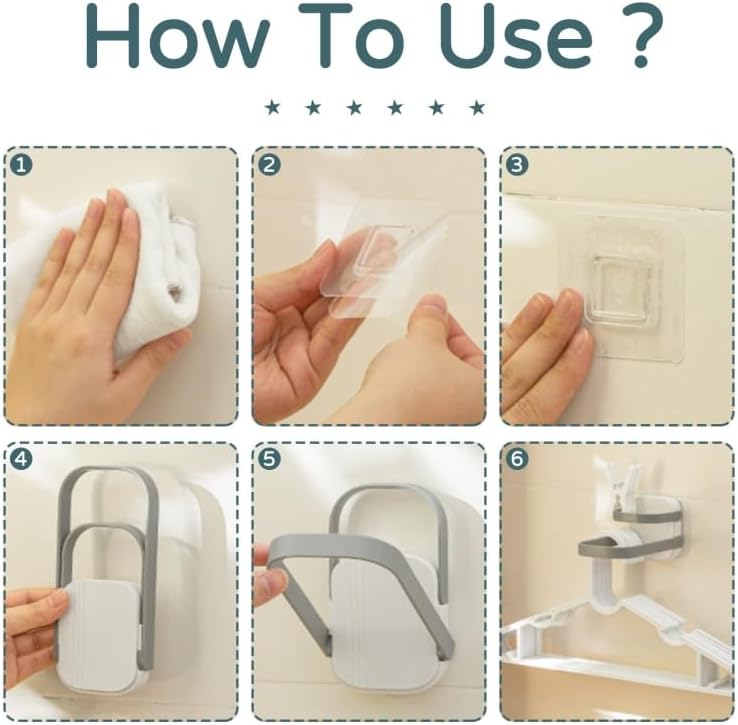 How To Use ?

★ ★ ★ ★ ★ ★

1

2

3

4

5

6