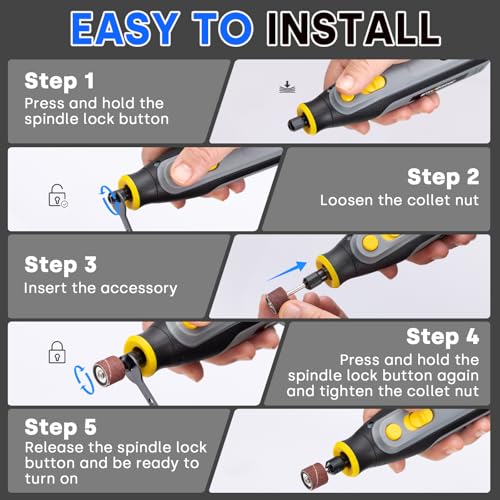 EASY TO INSTALL

Step 1
Press and hold the spindle lock button

Step 2
Loosen the collet nut

Step 3
Insert the accessory

Step 4
Press and hold the spindle lock button again and tighten the collet nut

Step 5
Release the spindle lock button and be ready to turn on