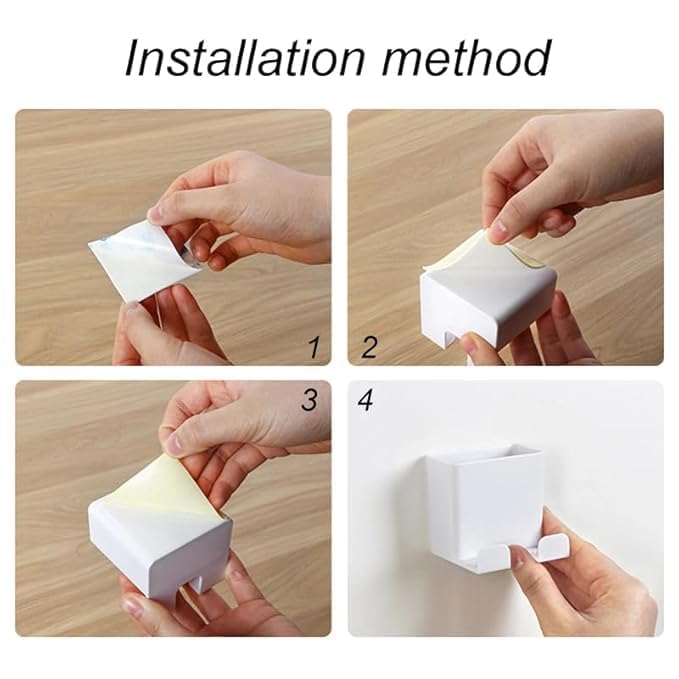 Installation method

1

2

3

4