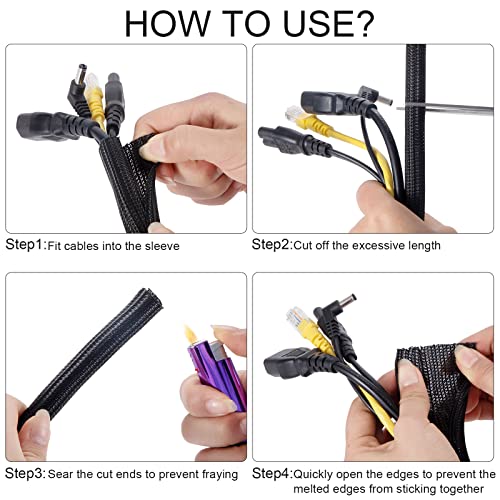 HOW TO USE?

Step1:Fit cables into the sleeve

Step2:Cut off the excessive length

Step3:Sear the cut ends to prevent fraying

Step4:Quickly open the edges to prevent the melted edges from sticking together